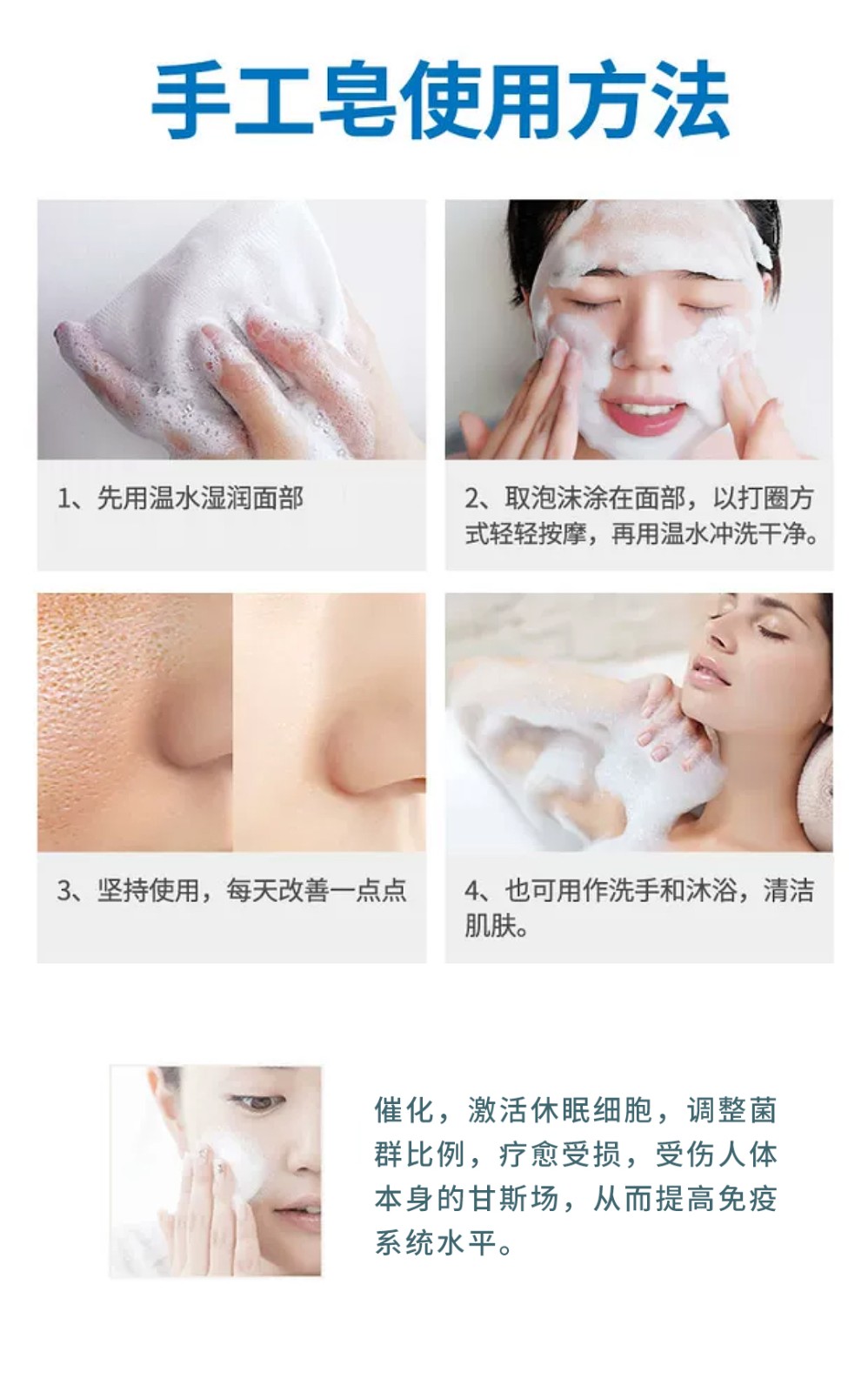 手工皂使用方法

1、先用温水湿润面部

2、取泡沫涂在面部，以打圈方式轻轻按摩，再用温水冲洗干净。

3、坚持使用，每天改善一点点

4、也可用作洗手和沐浴，清洁肌肤。

催化，激活休眠细胞，调整菌群比例，疗愈受损，受伤人体本身的甘斯场，从而提高免疫系统水平。